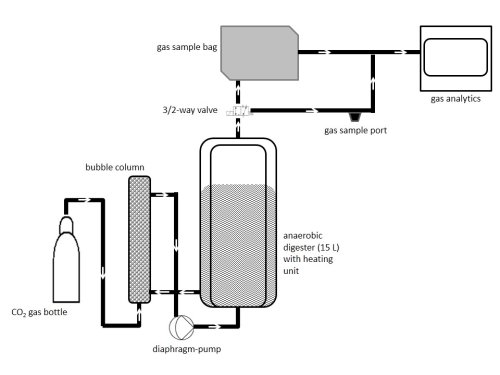 gas sample bag

gas analytics

3/2-way valve

gas sample port

bubble column

anaerobic digester (15 L) with heating unit

$CO_2$ gas bottle

diaphragm-pump